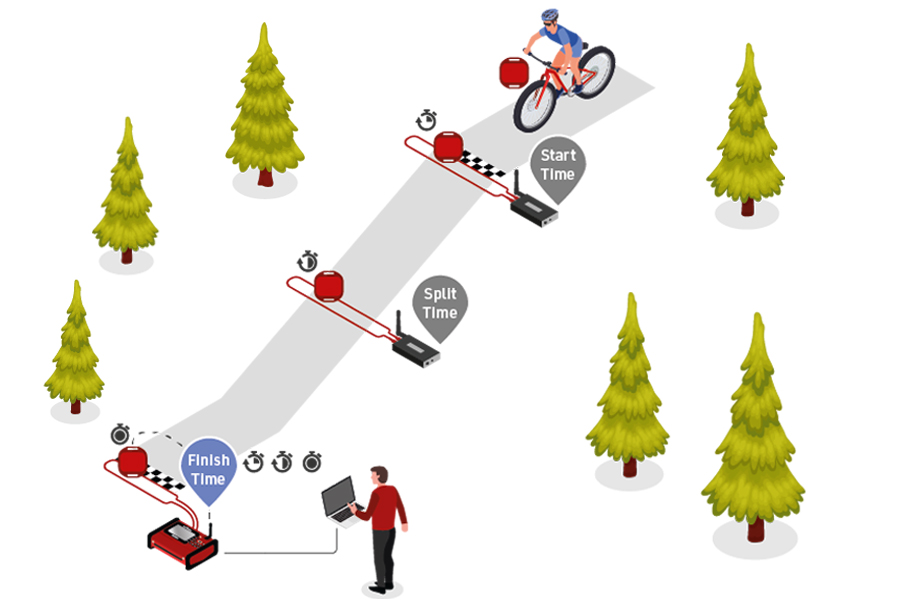 Start Time

Split Time

Finish Time